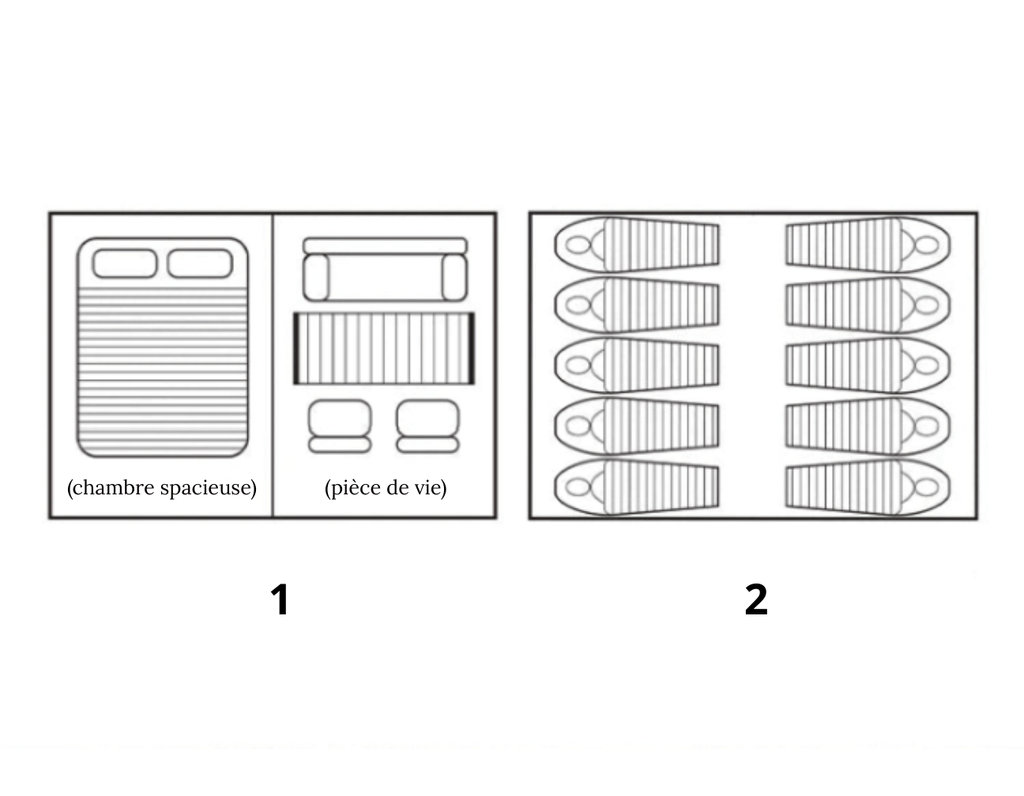 (chambre spacieuse)

(pièce de vie)

1

2